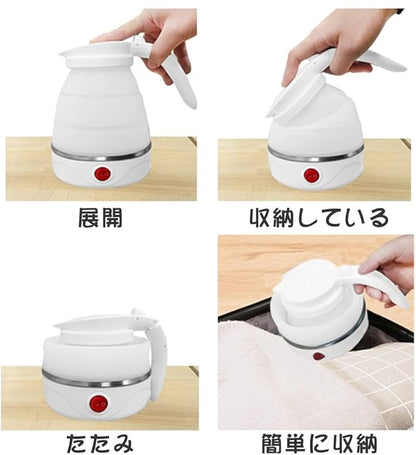 展開

収納している

たたみ

簡単に収納